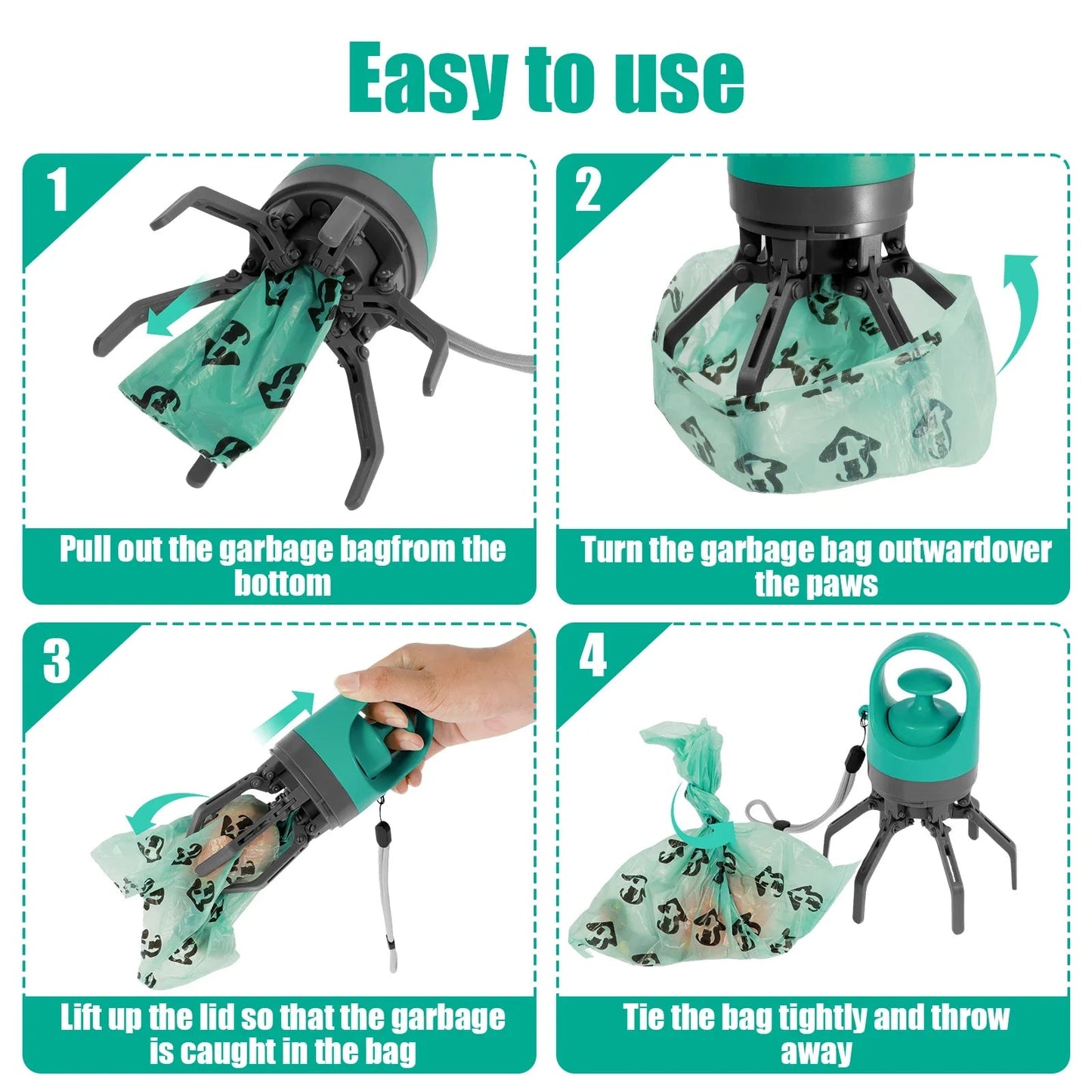 Easy to use

1

Pull out the garbage bagfrom the bottom

2

Turn the garbage bag outwardover the paws

3

Lift up the lid so that the garbage is caught in the bag

4

Tie the bag tightly and throw away